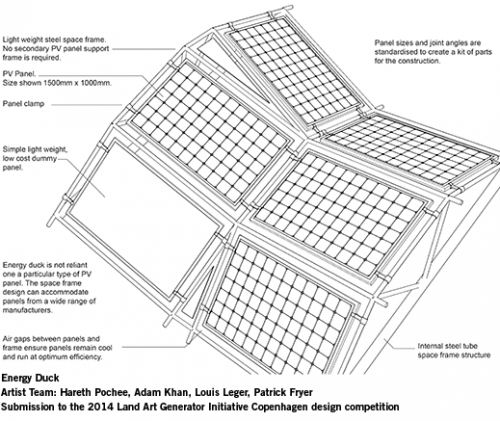 Light weight steel space frame. No secondary PV panel support frame is required.

PV Panel. Size shown 1500mm x 1000mm.

Panel clamp

Simple light weight, low cost dummy panel.

Energy duck is not reliant one a particular type of PV panel. The space frame design can accommodate panels from a wide range of manufacturers.

Air gaps between panels and frame ensure panels remain cool and run at optimum efficiency.

Panel sizes and joint angles are standardised to create a kit of parts for the construction.

Internal steel tube space frame structure

Energy Duck
Artist Team: Hareth Pochee, Adam Khan, Louis Leger, Patrick Fryer
Submission to the 2014 Land Art Generator Initiative Copenhagen design competition